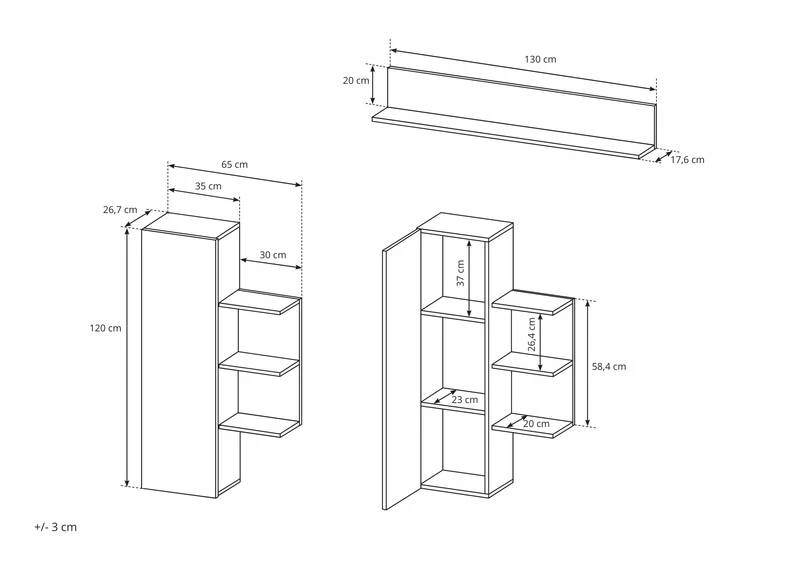 130 cm
20 cm
17,6 cm
65 cm
35 cm
26,7 cm
30 cm
120 cm
37 cm
26,4 cm
58,4 cm
23 cm
20 cm
+/- 3 cm